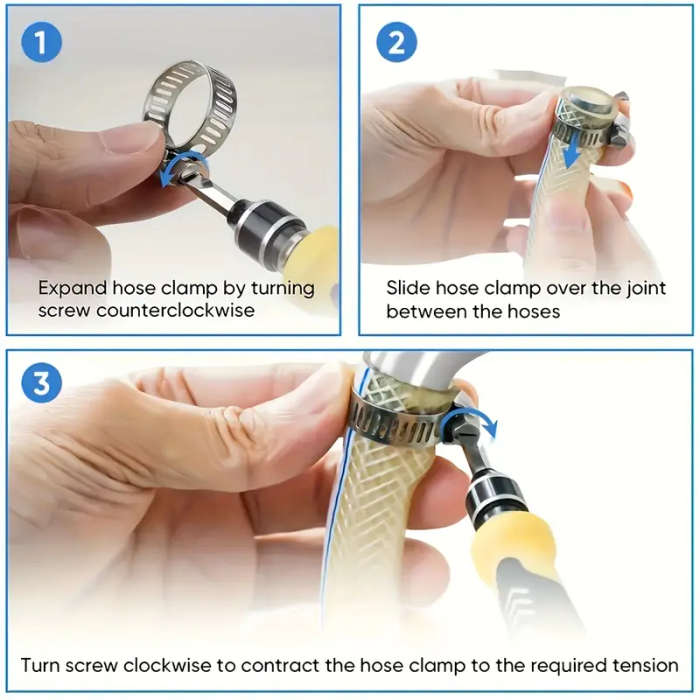 1

Expand hose clamp by turning screw counterclockwise

2

Slide hose clamp over the joint between the hoses

3

Turn screw clockwise to contract the hose clamp to the required tension