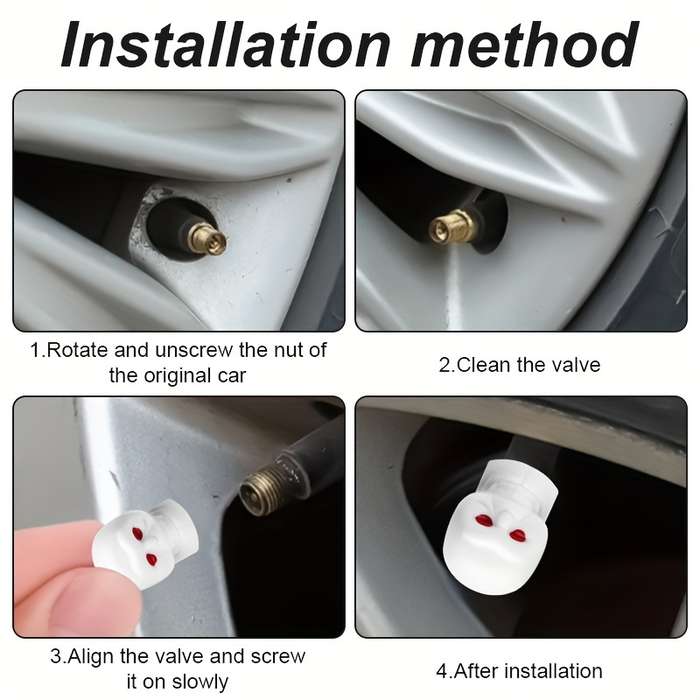 Installation method

1.Rotate and unscrew the nut of the original car

2.Clean the valve

3.Align the valve and screw it on slowly

4.After installation