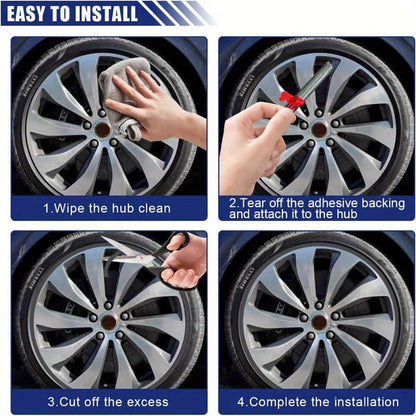 EASY TO INSTALL

1.Wipe the hub clean

2.Tear off the adhesive backing and attach it to the hub

3.Cut off the excess

4.Complete the installation