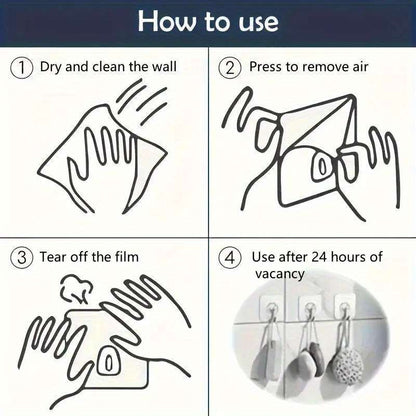 How to use

① Dry and clean the wall

② Press to remove air

③ Tear off the film

④ Use after 24 hours of vacancy