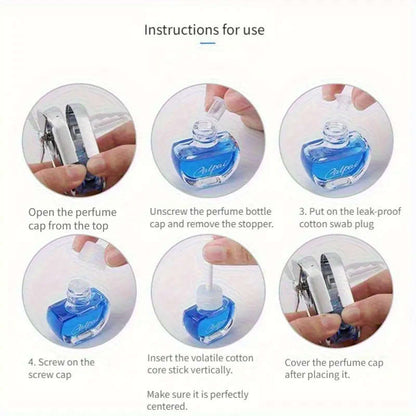 Instructions for use

Open the perfume cap from the top

Unscrew the perfume bottle cap and remove the stopper.

3. Put on the leak-proof cotton swab plug

4. Screw on the screw cap

Insert the volatile cotton core stick vertically.

Make sure it is perfectly centered.

Cover the perfume cap after placing it.