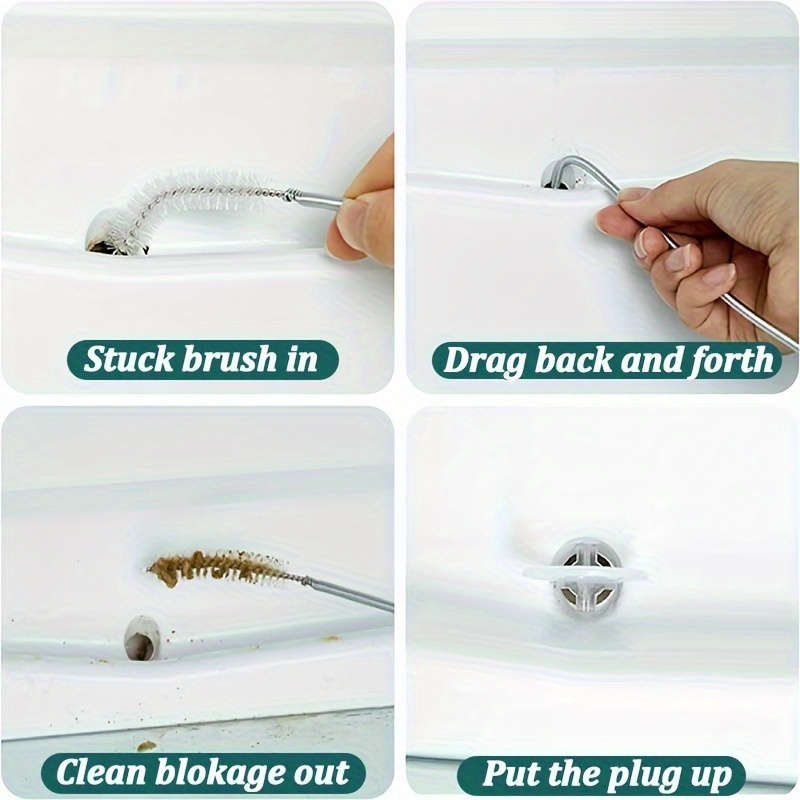 Stuck brush in

Drag back and forth

Clean blokage out

Put the plug up