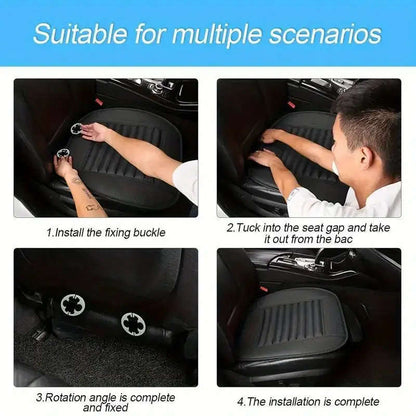 Suitable for multiple scenarios

1.Install the fixing buckle

2.Tuck into the seat gap and take it out from the bac

3.Rotation angle is complete and fixed

4.The installation is complete