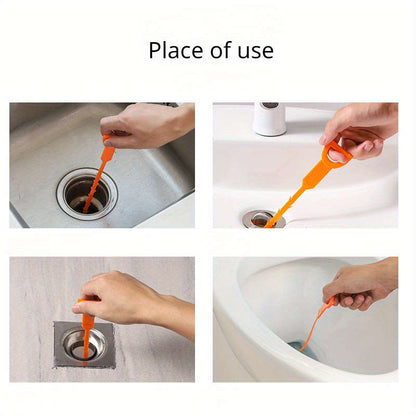 Place of use