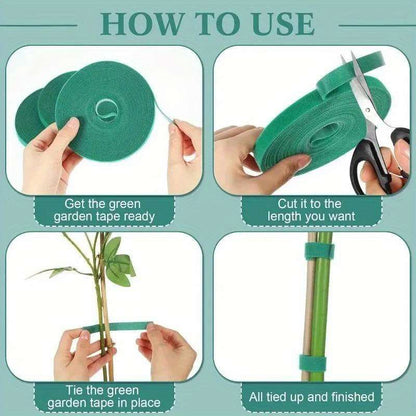 HOW TO USE

Get the green garden tape ready

Cut it to the length you want

Tie the green garden tape in place

All tied up and finished