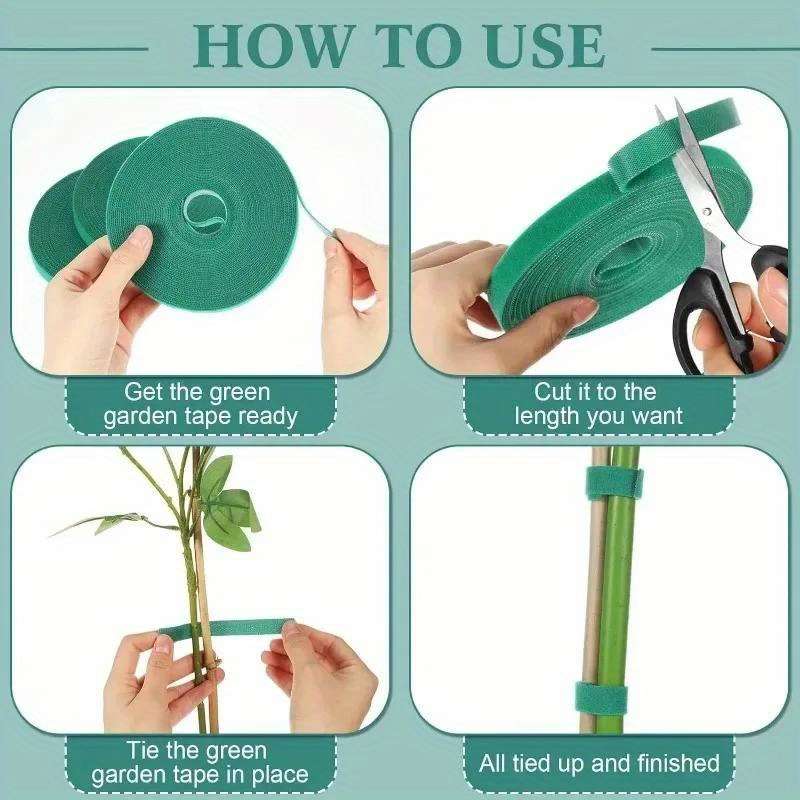 HOW TO USE

Get the green garden tape ready

Cut it to the length you want

Tie the green garden tape in place

All tied up and finished