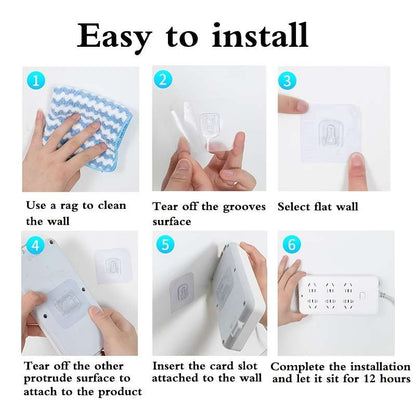 Easy to install

1

Use a rag to clean the wall

2

Tear off the grooves surface

3

Select flat wall

4

Tear off the other protrude surface to attach to the product

5

Insert the card slot attached to the wall

6

Complete the installation and let it sit for 12 hours