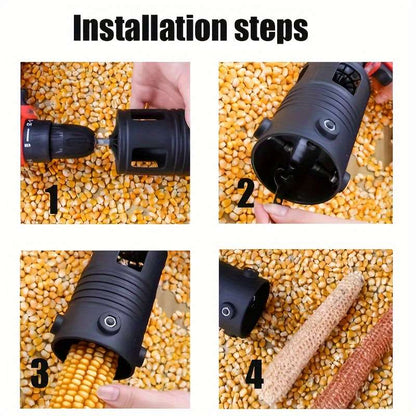 Installation steps

1

2

3

4