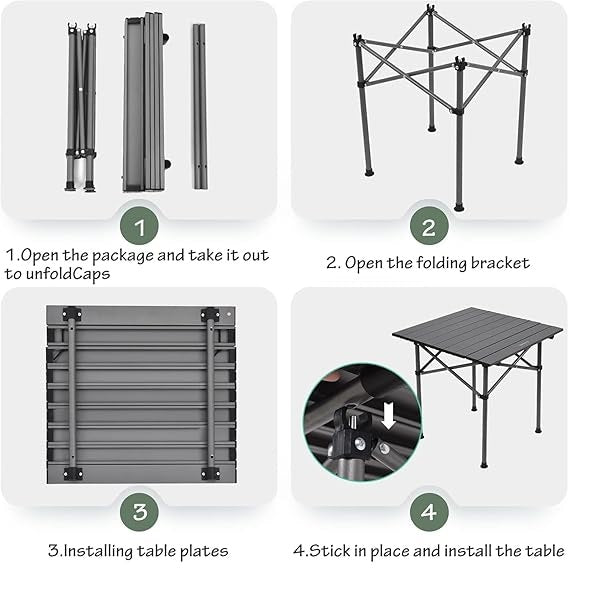 1

1.Open the package and take it out to unfoldCaps

2

2. Open the folding bracket

3

3.Installing table plates

4

4.Stick in place and install the table