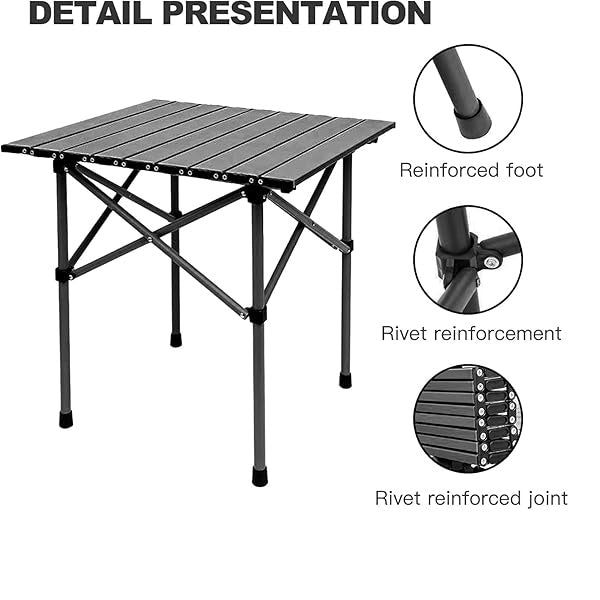 DETAIL PRESENTATION

Reinforced foot

Rivet reinforcement

Rivet reinforced joint