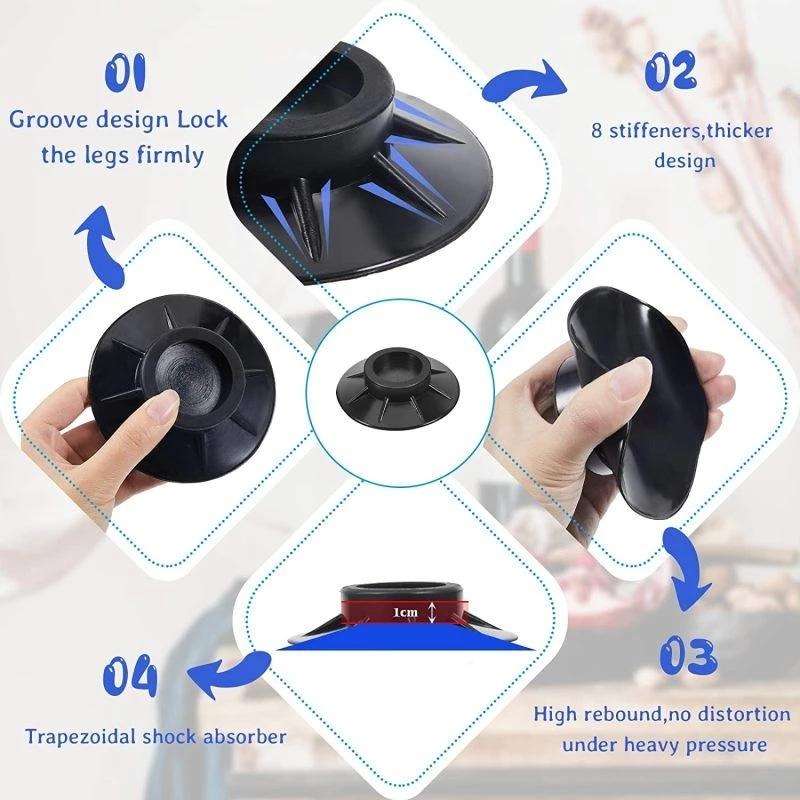 01
Groove design Lock the legs firmly

02
8 stiffeners,thicker design

1cm

04
Trapezoidal shock absorber

03
High rebound,no distortion under heavy pressure