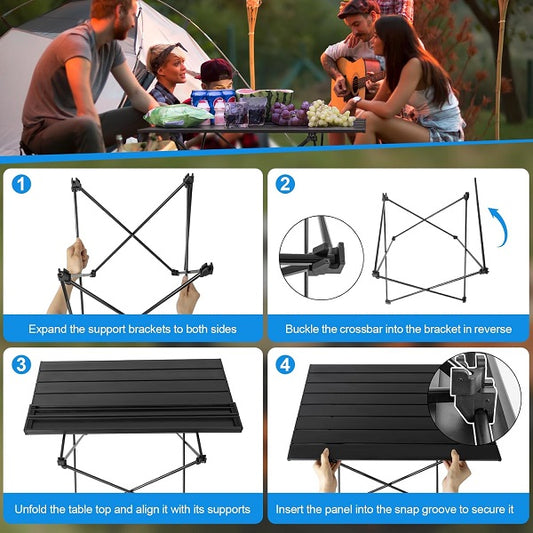 1

Expand the support brackets to both sides

2

Buckle the crossbar into the bracket in reverse

3

Unfold the table top and align it with its supports

4

Insert the panel into the snap groove to secure it