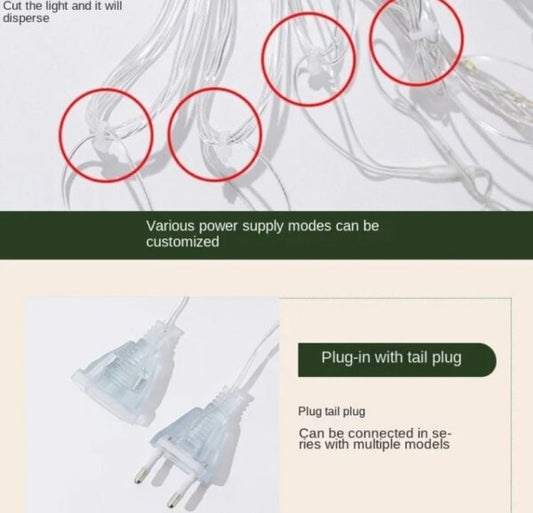 Cut the light and it will disperse

Various power supply modes can be customized

Plug-in with tail plug

Plug tail plug

Can be connected in series with multiple models