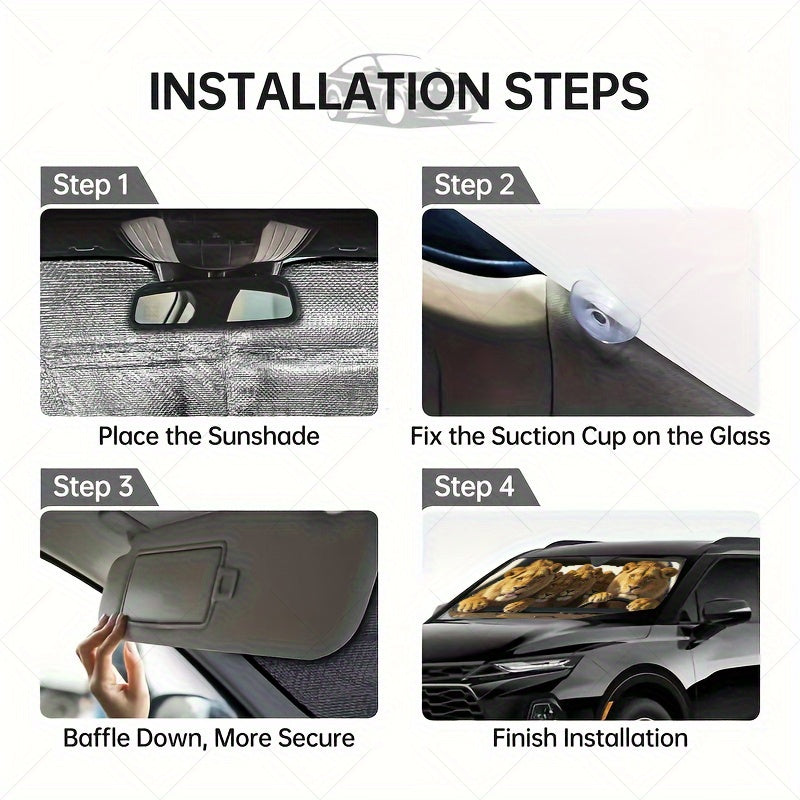 INSTALLATION STEPS

Step 1

Place the Sunshade

Step 2

Fix the Suction Cup on the Glass

Step 3

Baffle Down, More Secure

Step 4

Finish Installation