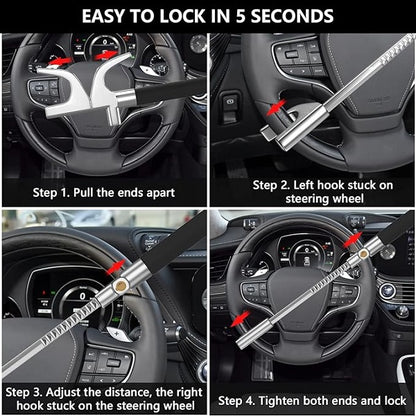 EASY TO LOCK IN 5 SECONDS

Step 1. Pull the ends apart

Step 2. Left hook stuck on steering wheel

Step 3. Adjust the distance, the right hook stuck on the steering wheel

Step 4. Tighten both ends and lock