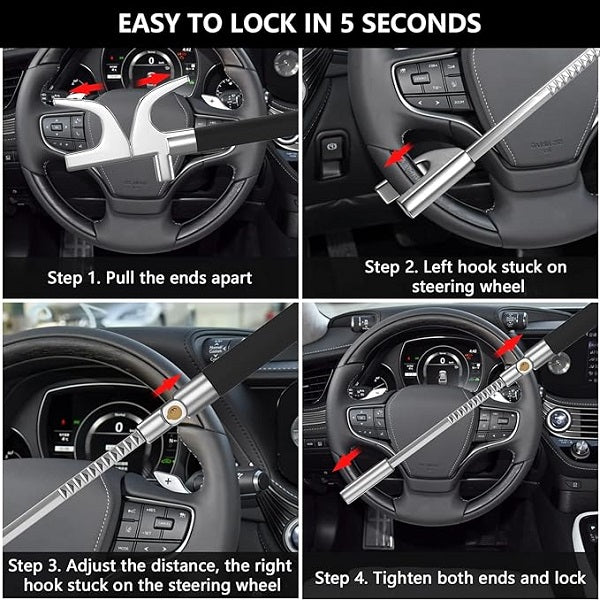 EASY TO LOCK IN 5 SECONDS

Step 1. Pull the ends apart

Step 2. Left hook stuck on steering wheel

Step 3. Adjust the distance, the right hook stuck on the steering wheel

Step 4. Tighten both ends and lock