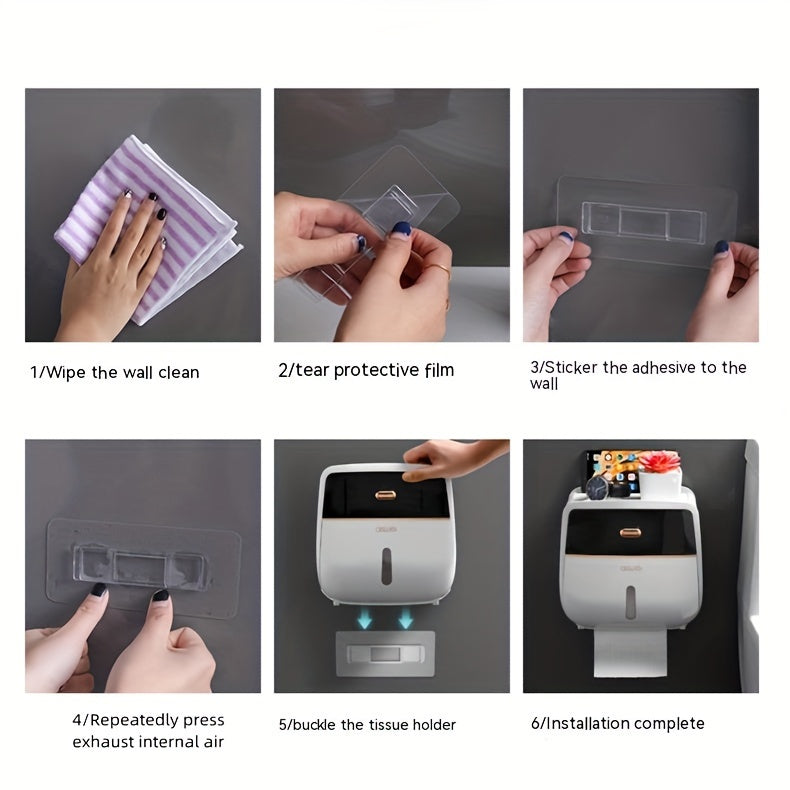 1/Wipe the wall clean

2/tear protective film

3/Sticker the adhesive to the wall

4/Repeatedly press exhaust internal air

5/buckle the tissue holder

6/Installation complete