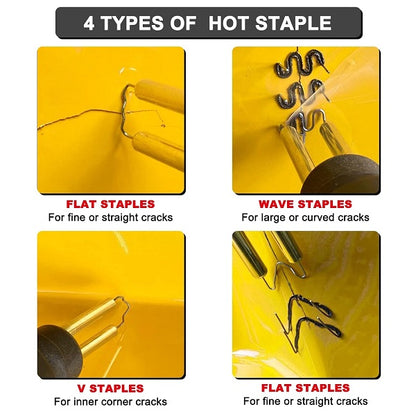 4 TYPES OF HOT STAPLE

FLAT STAPLES
For fine or straight cracks

WAVE STAPLES
For large or curved cracks

V STAPLES
For inner corner cracks

FLAT STAPLES
For fine or straight cracks