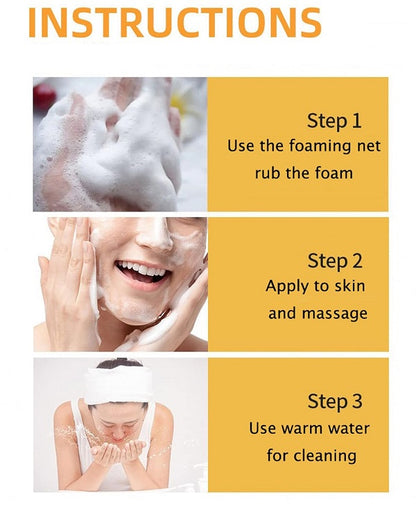 INSTRUCTIONS

Step 1
Use the foaming net rub the foam

Step 2
Apply to skin and massage

Step 3
Use warm water for cleaning