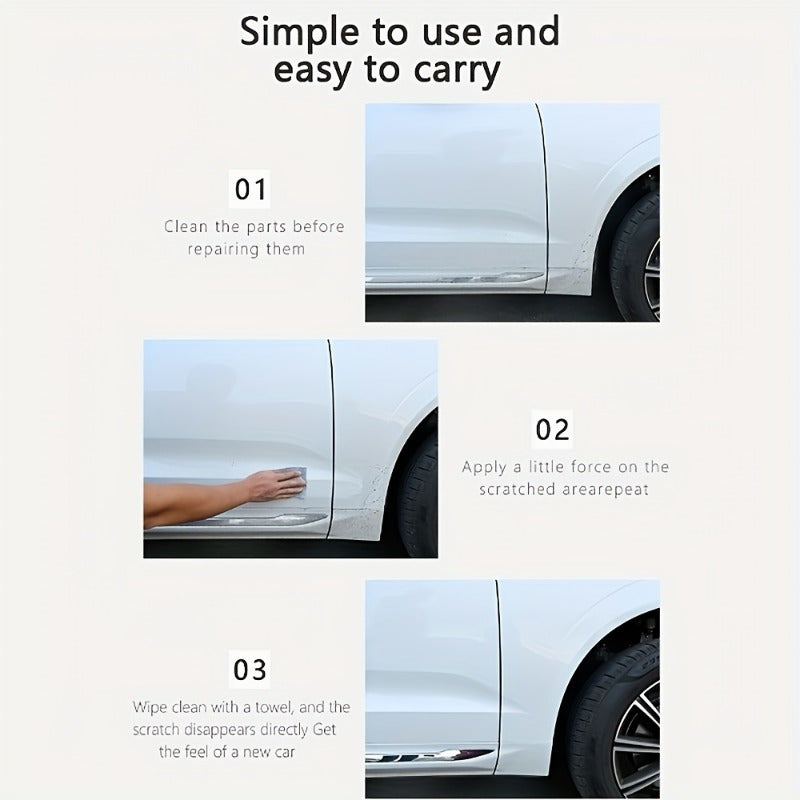 Simple to use and easy to carry

01

Clean the parts before repairing them

02

Apply a little force on the scratched arearepeat

03

Wipe clean with a towel, and the scratch disappears directly Get the feel of a new car