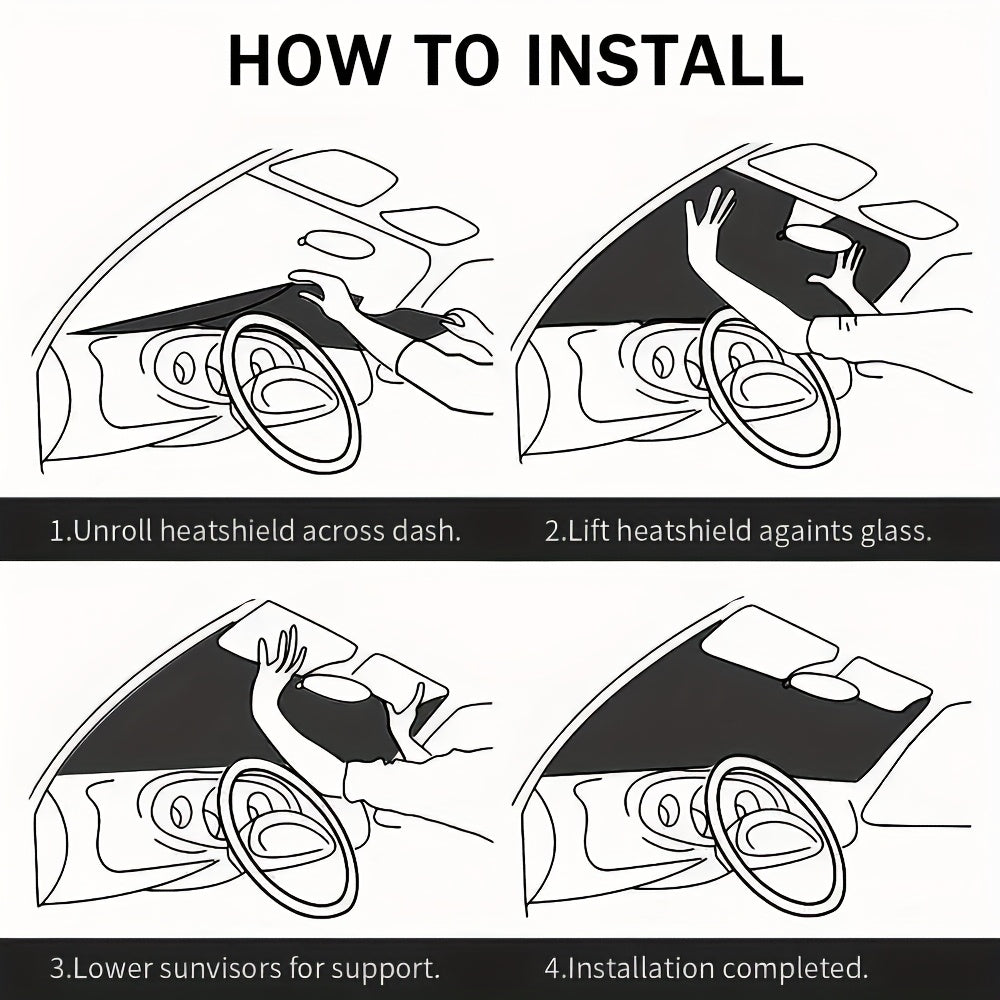 HOW TO INSTALL

1.Unroll heatshield across dash.

2.Lift heatshield againts glass.

3.Lower sunvisors for support.

4.Installation completed.