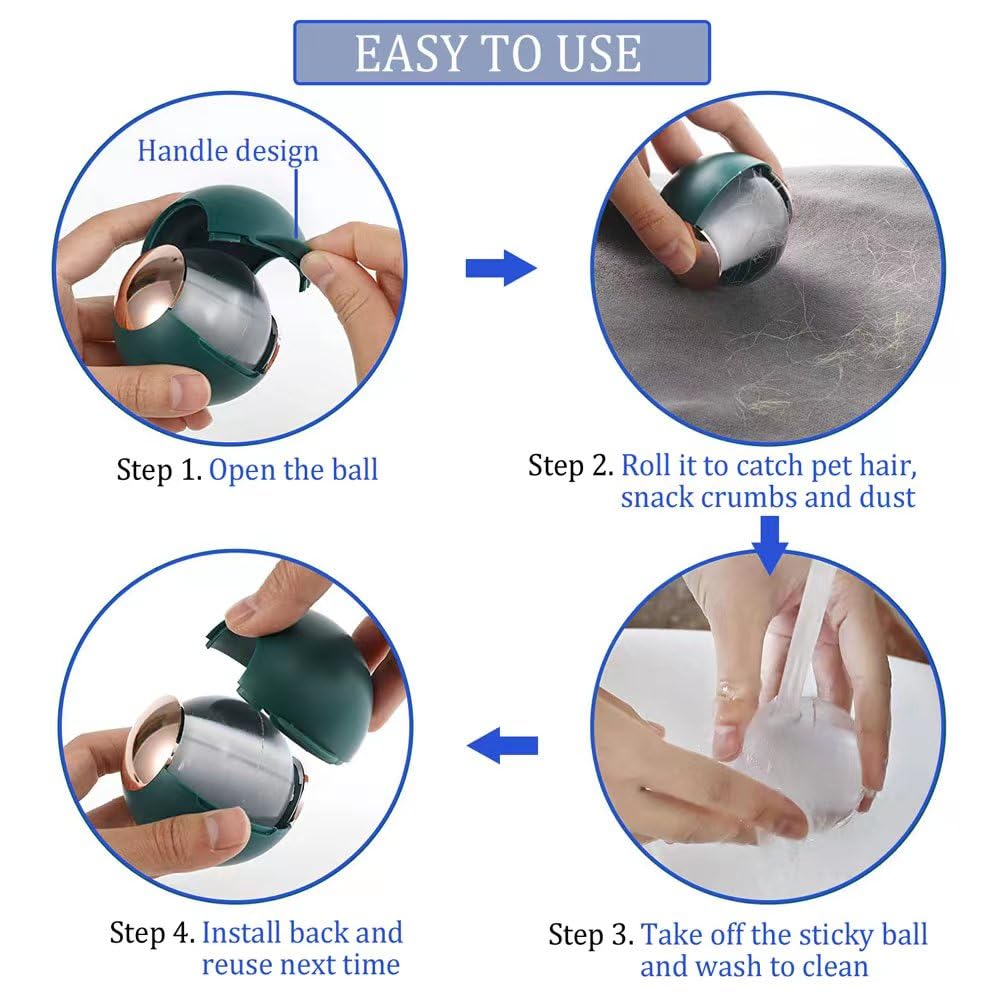 EASY TO USE

Handle design

Step 1. Open the ball

Step 2. Roll it to catch pet hair, snack crumbs and dust

Step 3. Take off the sticky ball and wash to clean

Step 4. Install back and reuse next time