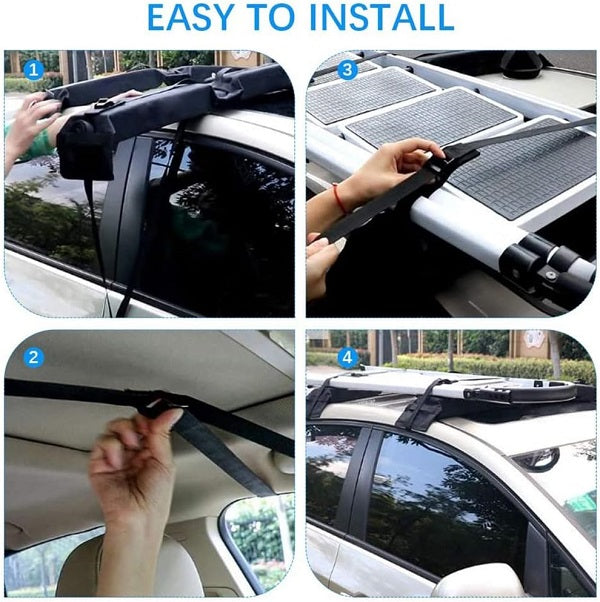 EASY TO INSTALL

1

3

2

4