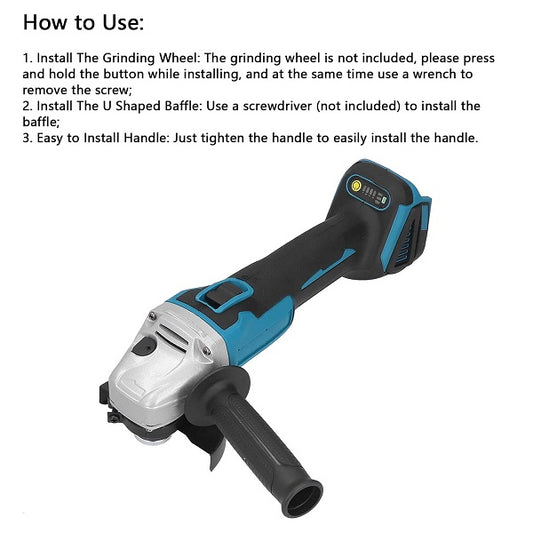 How to Use:

1. Install The Grinding Wheel: The grinding wheel is not included, please press and hold the button while installing, and at the same time use a wrench to remove the screw;
2. Install The U Shaped Baffle: Use a screwdriver (not included) to install the baffle;
3. Easy to Install Handle: Just tighten the handle to easily install the handle.