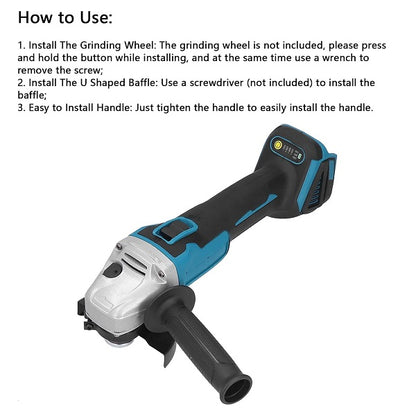 How to Use:

1. Install The Grinding Wheel: The grinding wheel is not included, please press and hold the button while installing, and at the same time use a wrench to remove the screw;
2. Install The U Shaped Baffle: Use a screwdriver (not included) to install the baffle;
3. Easy to Install Handle: Just tighten the handle to easily install the handle.