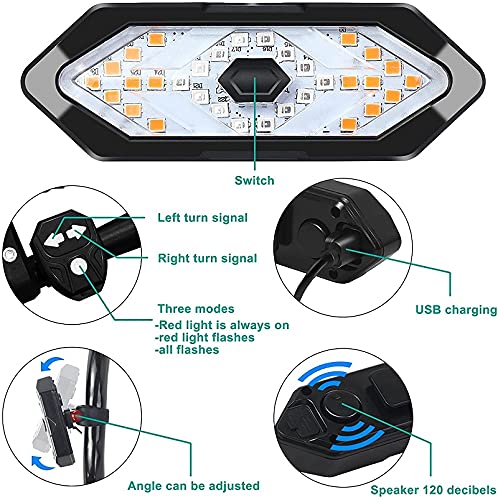 Switch

Left turn signal

Right turn signal

Three modes
-Red light is always on
-red light flashes
-all flashes

USB charging

Angle can be adjusted

Speaker 120 decibels