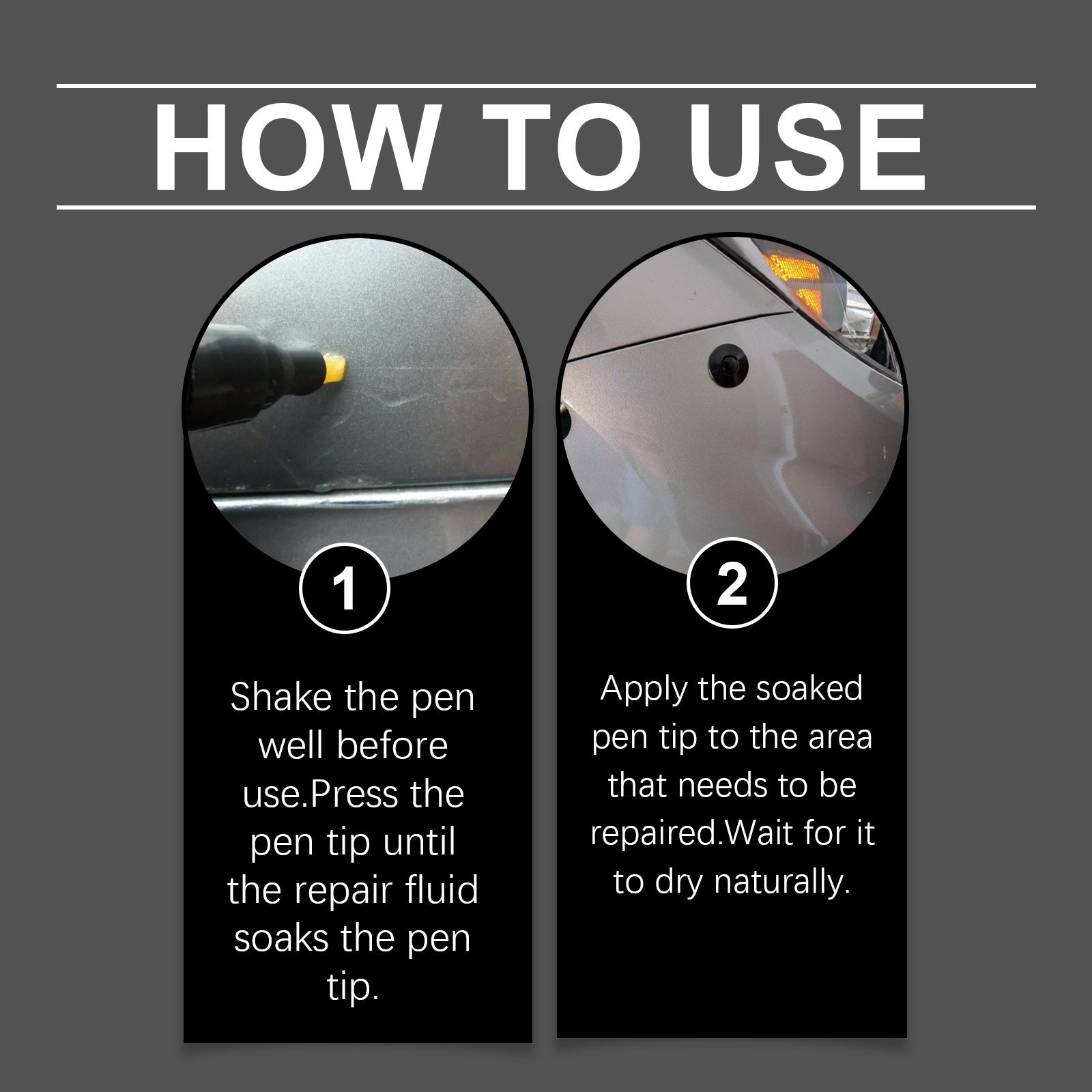 HOW TO USE

1

Shake the pen well before use.Press the pen tip until the repair fluid soaks the pen tip.

2

Apply the soaked pen tip to the area that needs to be repaired.Wait for it to dry naturally.