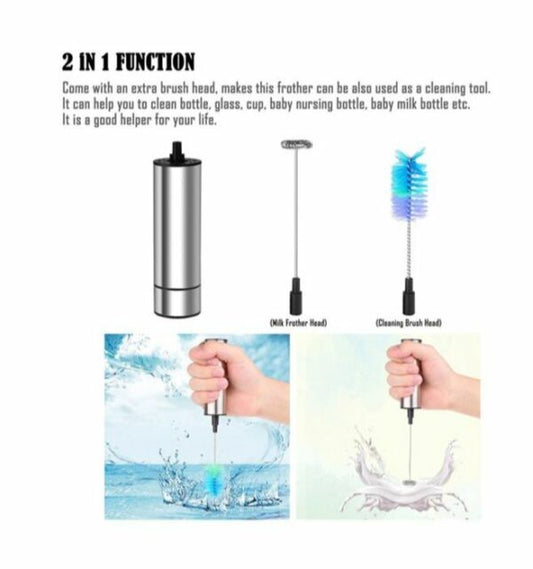 2 IN 1 FUNCTION

Come with an extra brush head, makes this frother can be also used as a cleaning tool. It can help you to clean bottle, glass, cup, baby nursing bottle, baby milk bottle etc. It is a good helper for your life.

(Milk Frother Head)

(Cleaning Brush Head)