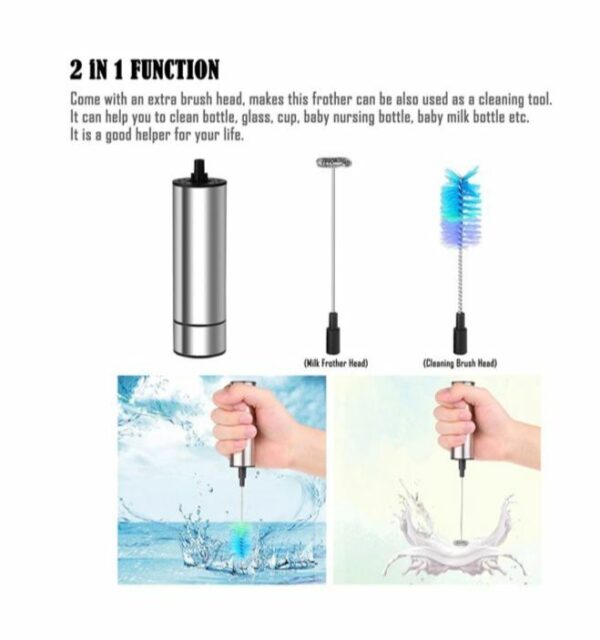 2 IN 1 FUNCTION

Come with an extra brush head, makes this frother can be also used as a cleaning tool. It can help you to clean bottle, glass, cup, baby nursing bottle, baby milk bottle etc. It is a good helper for your life.

(Milk Frother Head)

(Cleaning Brush Head)