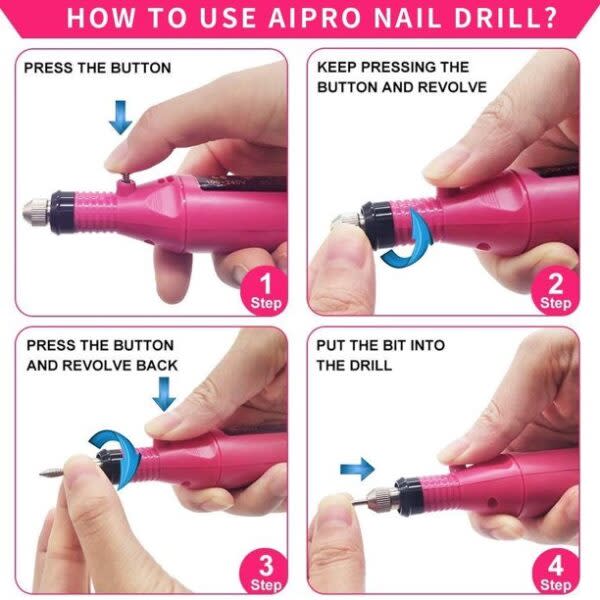 HOW TO USE AIPRO NAIL DRILL?

PRESS THE BUTTON

1 Step

KEEP PRESSING THE BUTTON AND REVOLVE

2 Step

PRESS THE BUTTON AND REVOLVE BACK

3 Step

PUT THE BIT INTO THE DRILL

4 Step