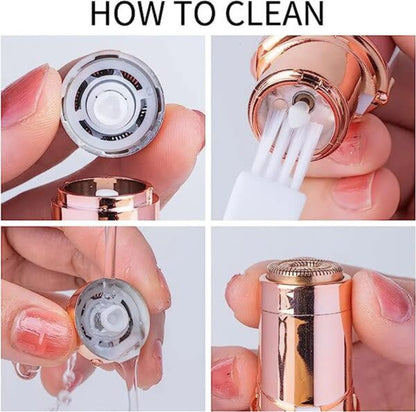 HOW TO CLEAN