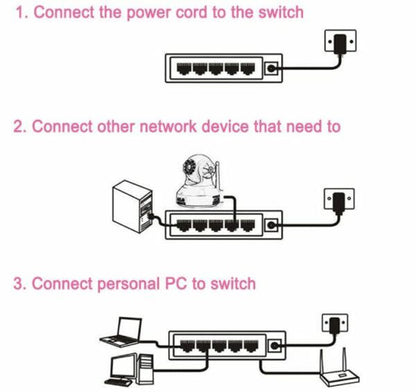 1. Connect the power cord to the switch

2. Connect other network device that need to

3. Connect personal PC to switch