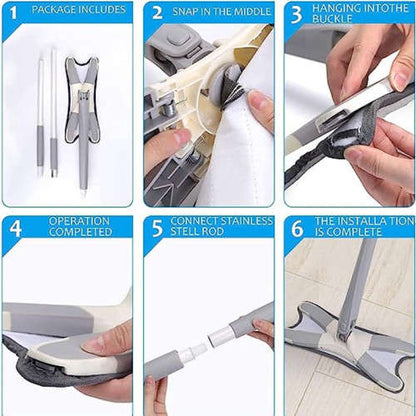 1 PACKAGE INCLUDES

2 SNAP IN THE MIDDLE

3 HANGING INTOTHE BUCKLE

4 OPERATION COMPLETED

5 CONNECT STAINLESS STELL ROD

6 THE INSTALLA TION IS COMPLETE