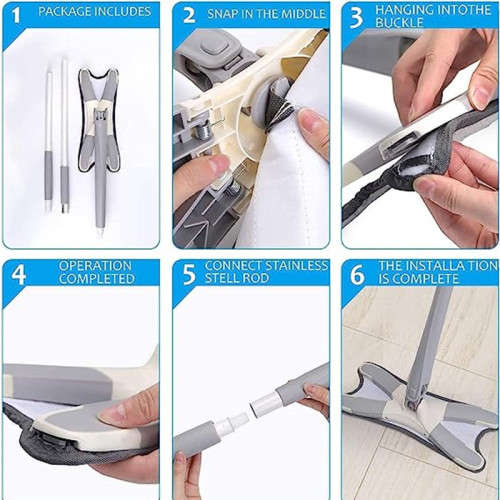 1 PACKAGE INCLUDES

2 SNAP IN THE MIDDLE

3 HANGING INTOTHE BUCKLE

4 OPERATION COMPLETED

5 CONNECT STAINLESS STELL ROD

6 THE INSTALLA TION IS COMPLETE