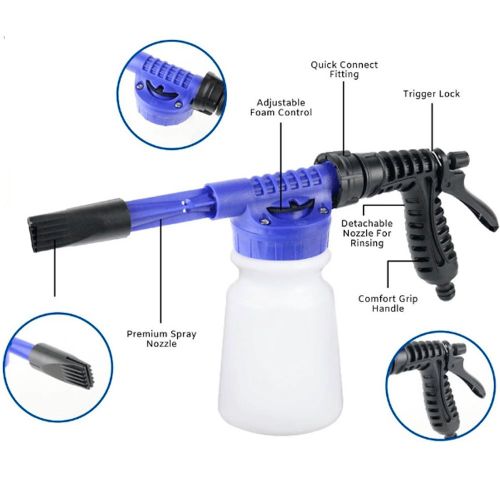 Quick Connect Fitting

Trigger Lock

Adjustable Foam Control

Detachable Nozzle For Rinsing

Comfort Grip Handle

Premium Spray Nozzle