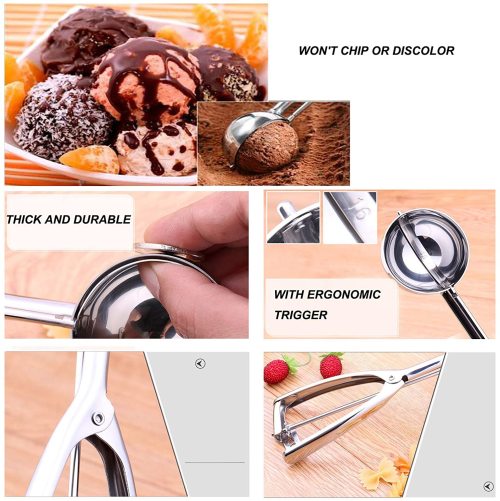 WON'T CHIP OR DISCOLOR

THICK AND DURABLE

16

WITH ERGONOMIC TRIGGER