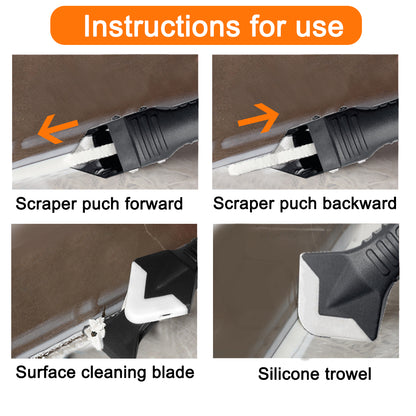 Instructions for use

Scraper puch forward

Scraper puch backward

Surface cleaning blade

Silicone trowel