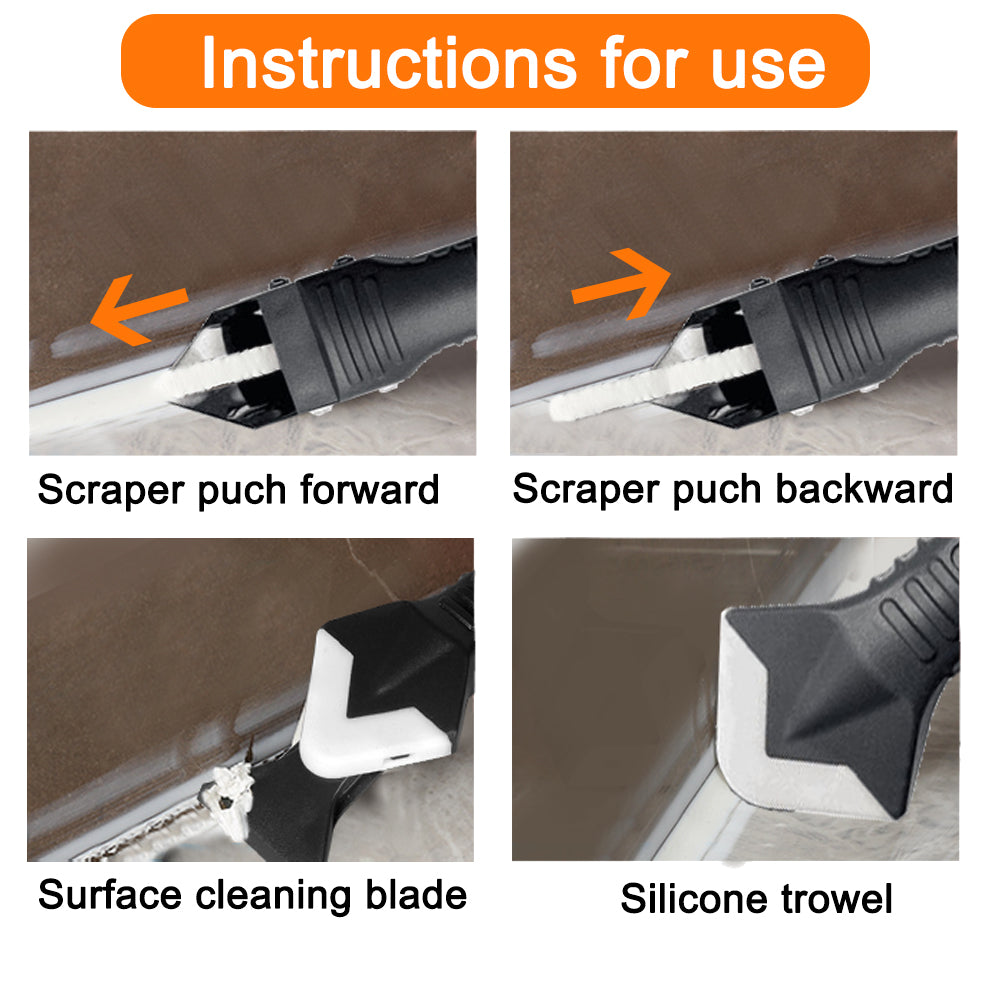 Instructions for use

Scraper puch forward

Scraper puch backward

Surface cleaning blade

Silicone trowel