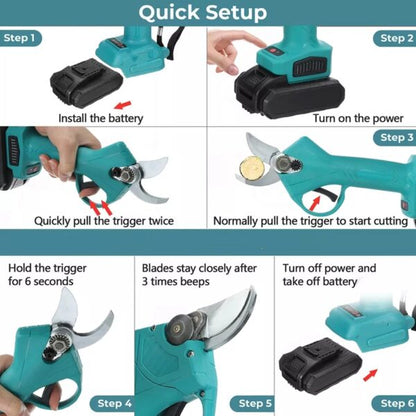 Quick Setup

Step 1

Install the battery

Step 2

Turn on the power

Quickly pull the trigger twice

Step 3

Normally pull the trigger to start cutting

Hold the trigger for 6 seconds

Step 4

Blades stay closely after 3 times beeps

Step 5

Turn off power and take off battery

Step 6