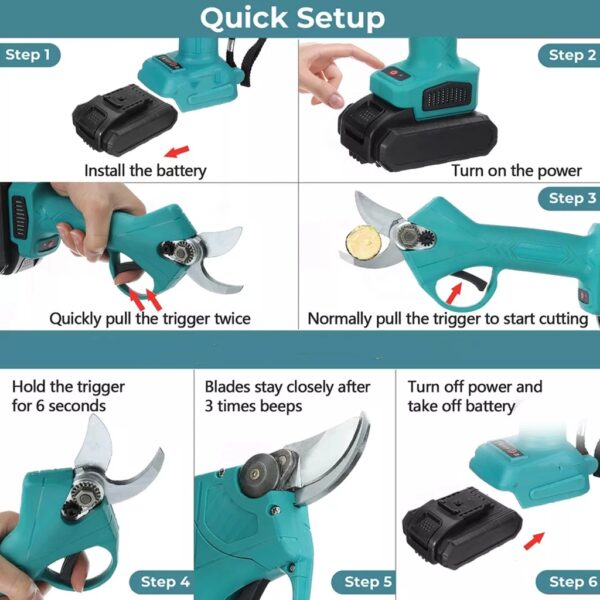 Quick Setup

Step 1

Install the battery

Step 2

Turn on the power

Quickly pull the trigger twice

Step 3

Normally pull the trigger to start cutting

Hold the trigger for 6 seconds

Step 4

Blades stay closely after 3 times beeps

Step 5

Turn off power and take off battery

Step 6