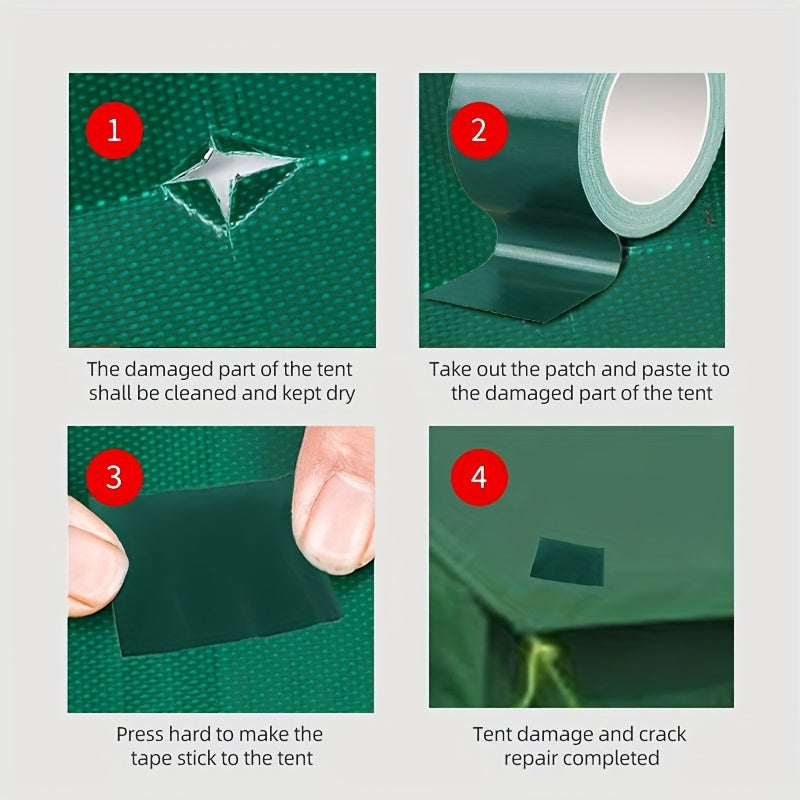 1

The damaged part of the tent shall be cleaned and kept dry

2

Take out the patch and paste it to the damaged part of the tent

3

Press hard to make the tape stick to the tent

4

Tent damage and crack repair completed