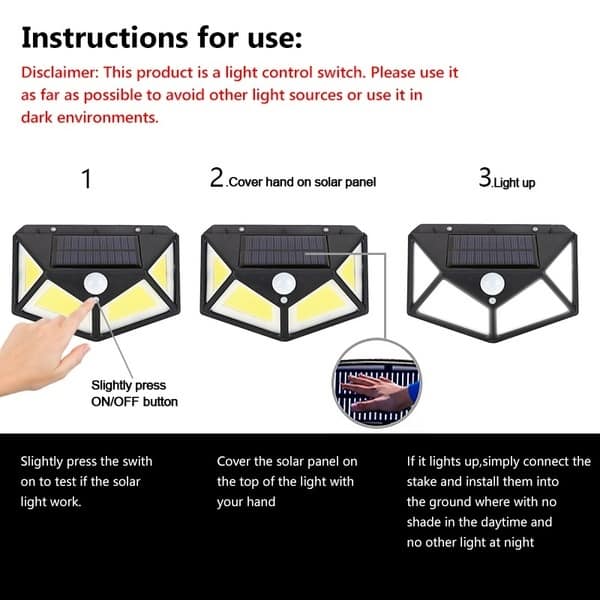 Instructions for use:

Disclaimer: This product is a light control switch. Please use it as far as possible to avoid other light sources or use it in dark environments.

1

2.Cover hand on solar panel

3.Light up

Slightly press ON/OFF button

Slightly press the swith on to test if the solar light work.

Cover the solar panel on the top of the light with your hand

If it lights up,simply connect the stake and install them into the ground where with no shade in the daytime and no other light at night