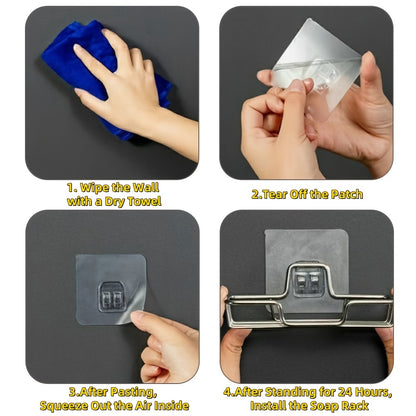 1. Wipe the Wall with a Dry Towel

2.Tear Off the Patch

3.After Pasting, Squeeze Out the Air Inside

4.After Standing for 24 Hours, Install the Soap Rack