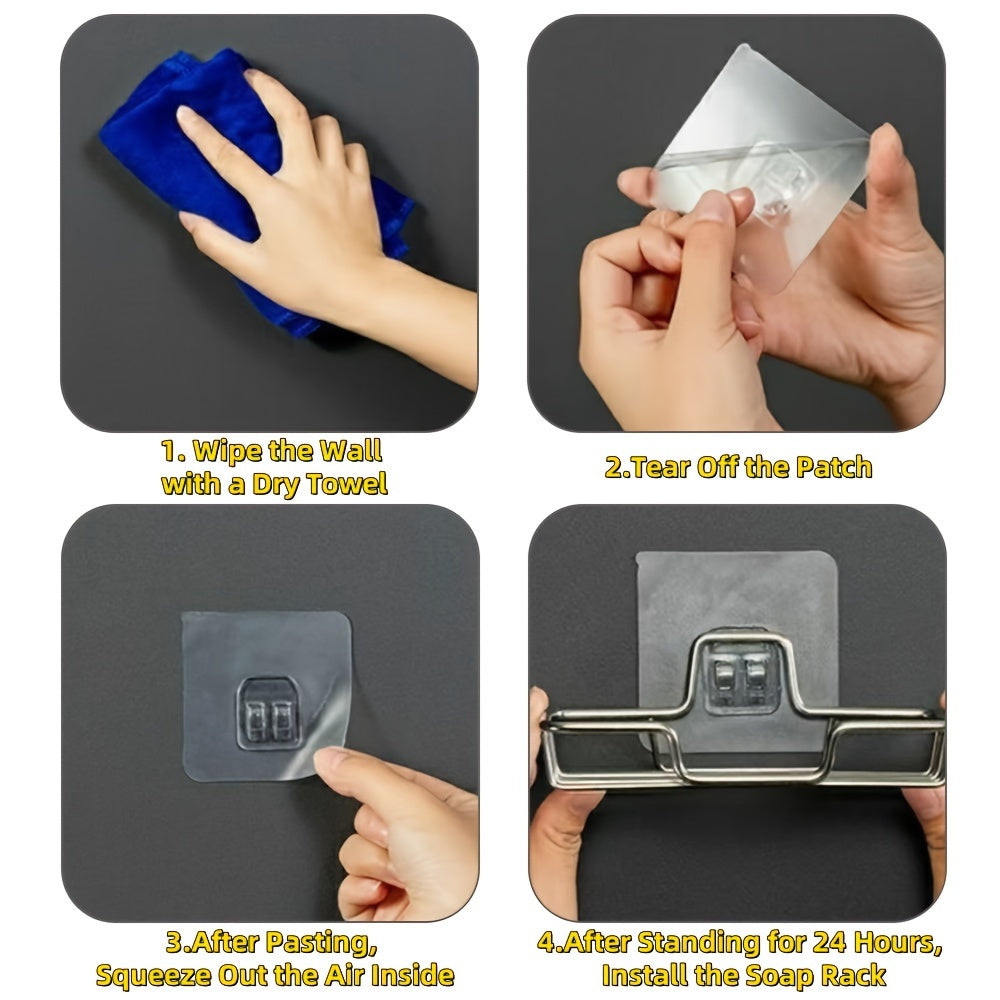 1. Wipe the Wall with a Dry Towel

2.Tear Off the Patch

3.After Pasting, Squeeze Out the Air Inside

4.After Standing for 24 Hours, Install the Soap Rack