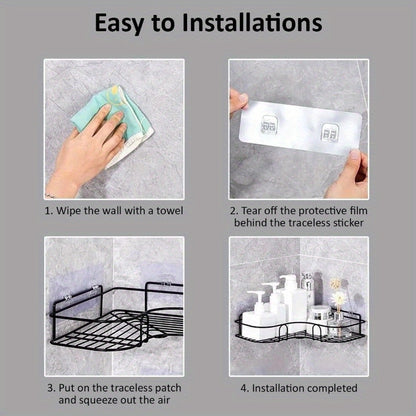 Easy to Installations

1. Wipe the wall with a towel

2. Tear off the protective film behind the traceless sticker

3. Put on the traceless patch and squeeze out the air

4. Installation completed