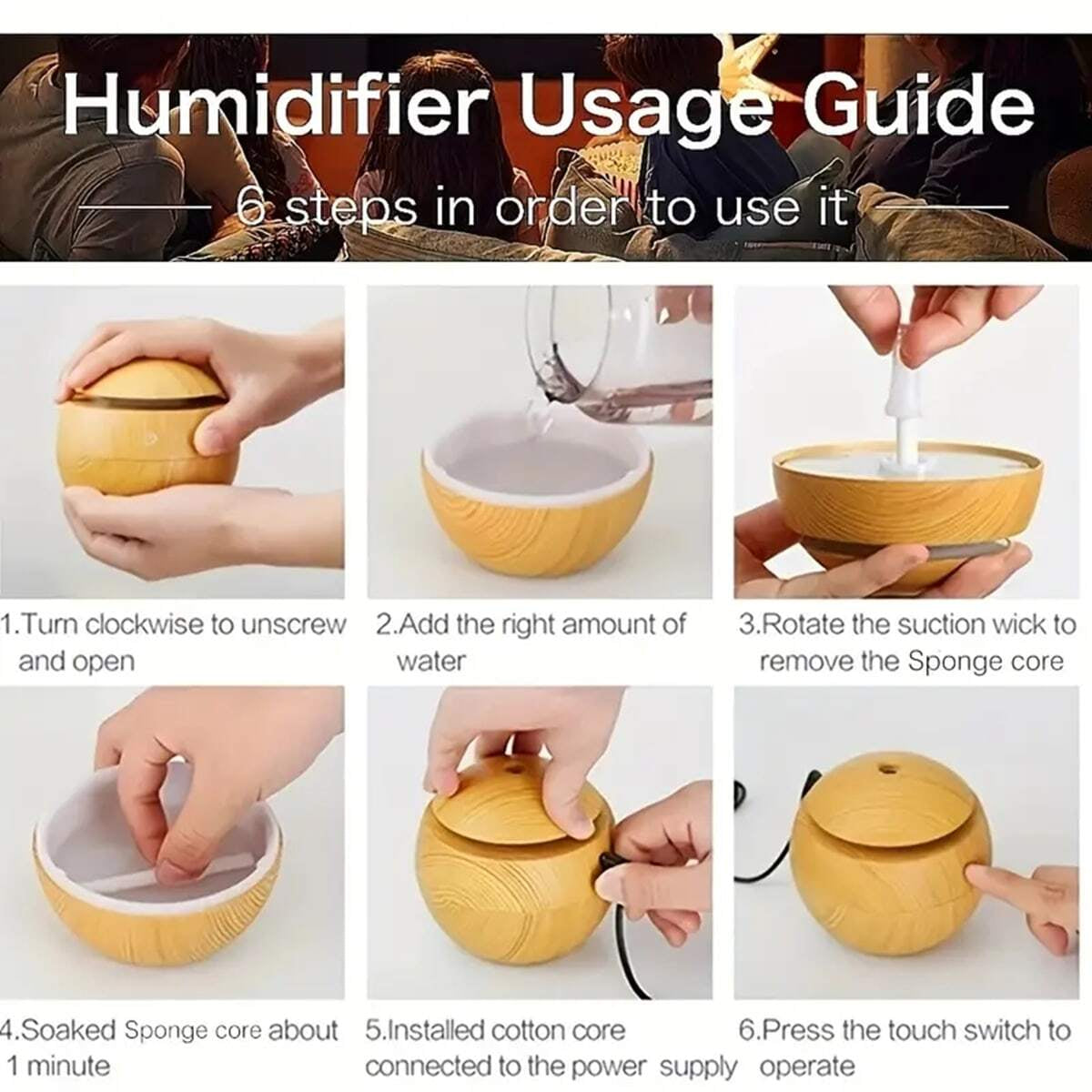 Humidifier Usage Guide

6 steps in order to use it

1.Turn clockwise to unscrew and open

2.Add the right amount of water

3.Rotate the suction wick to remove the Sponge core

4.Soaked Sponge core about 1 minute

5.Installed cotton core connected to the power supply

6.Press the touch switch to operate